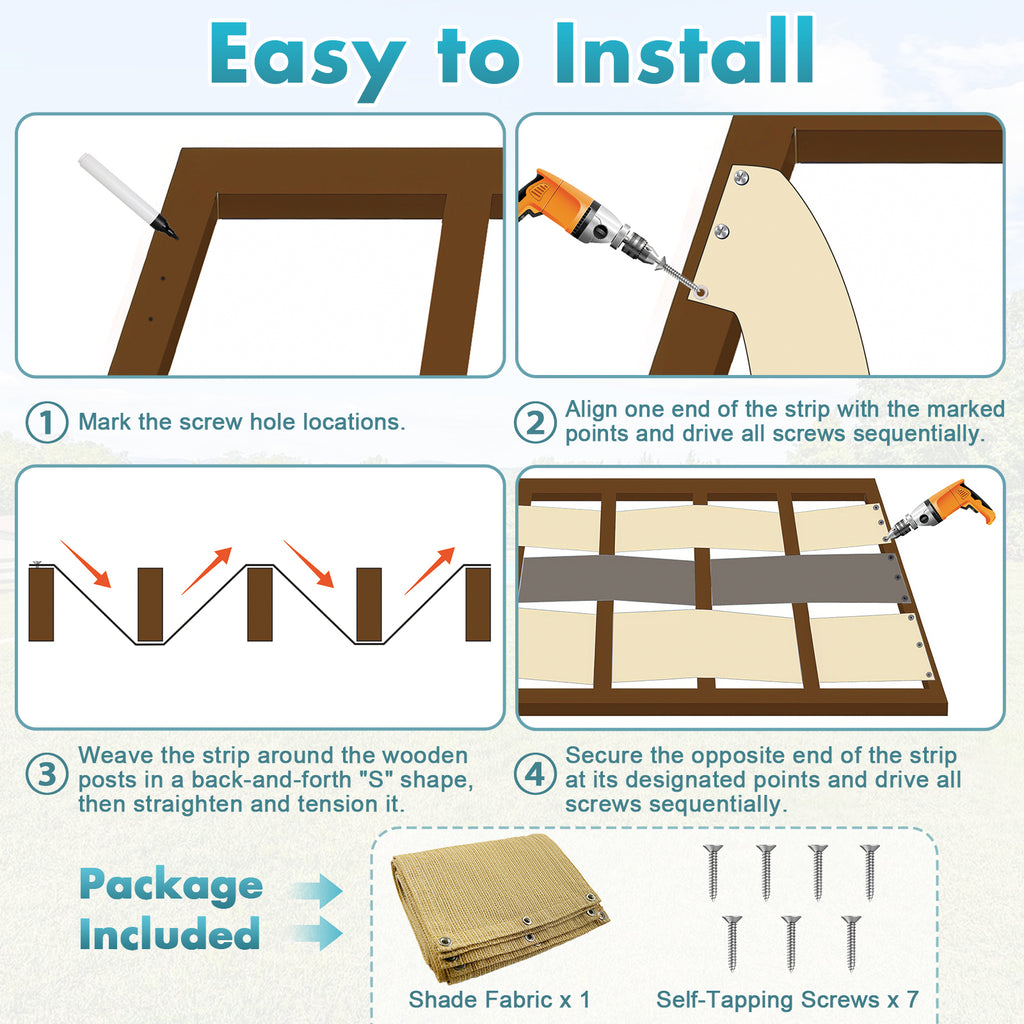 Easy to Install

1 Mark the screw hole locations.

2 Align one end of the strip with the marked points and drive all screws sequentially.

3 Weave the strip around the wooden posts in a back-and-forth "S" shape, then straighten and tension it.

4 Secure the opposite end of the strip at its designated points and drive all screws sequentially.

Package Included

Shade Fabric x 1

Self-Tapping Screws x 7