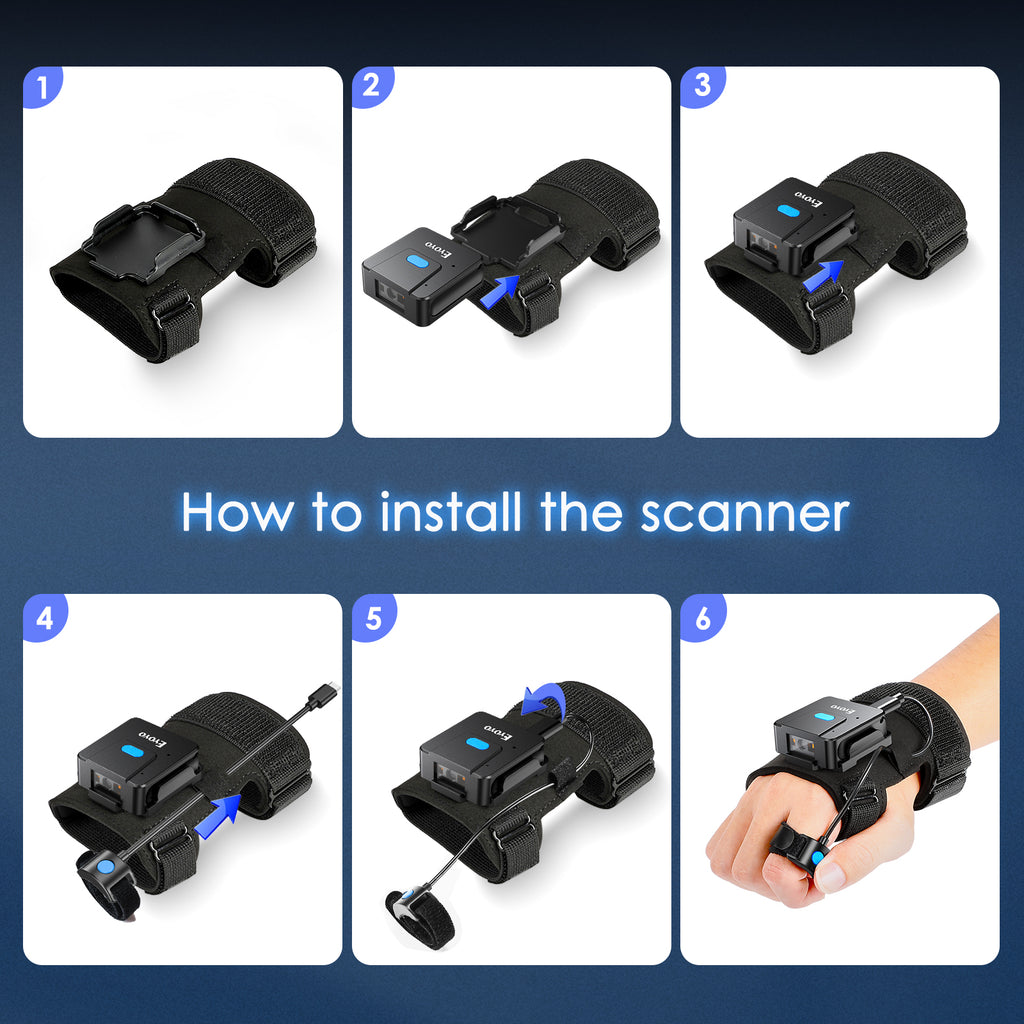 1

2
Eyoyo

3
Eyoyo

How to install the scanner

4
Eyoyo

5
Eyoyo

6
Eyoyo